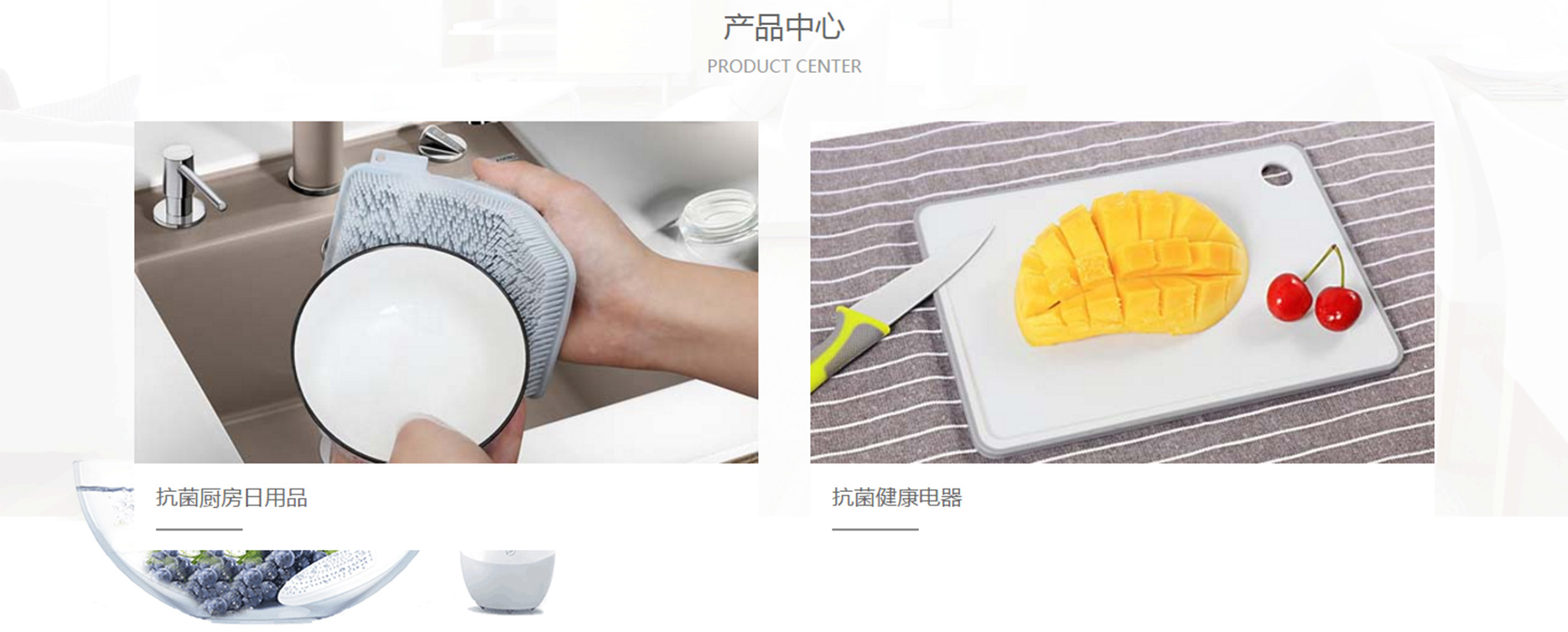 产品中心

PRODUCT CENTER

抗菌厨房日用品

抗菌健康电器